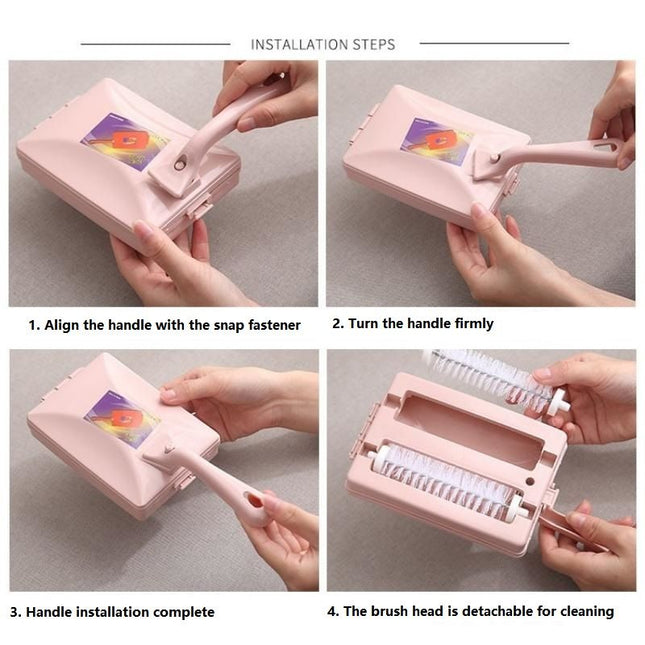 INSTALLATION STEPS

1. Align the handle with the snap fastener

2. Turn the handle firmly

3. Handle installation complete

4. The brush head is detachable for cleaning