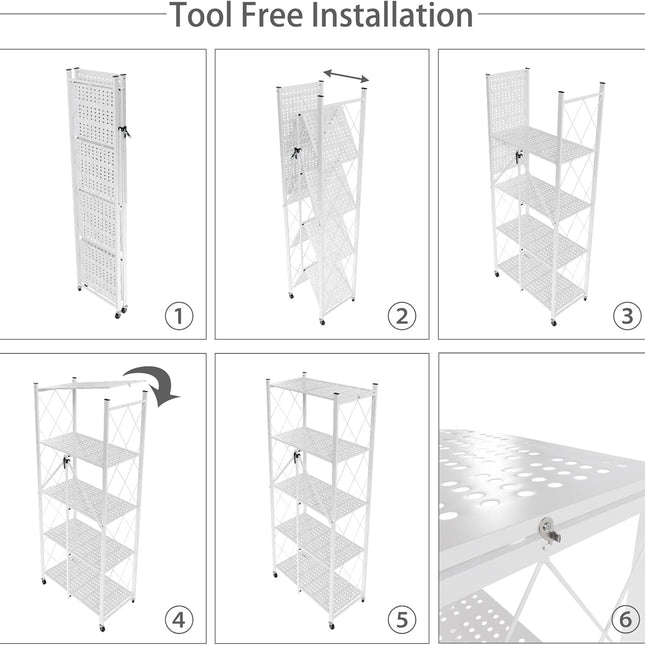 Tool Free Installation

①

②

③

④

⑤

⑥