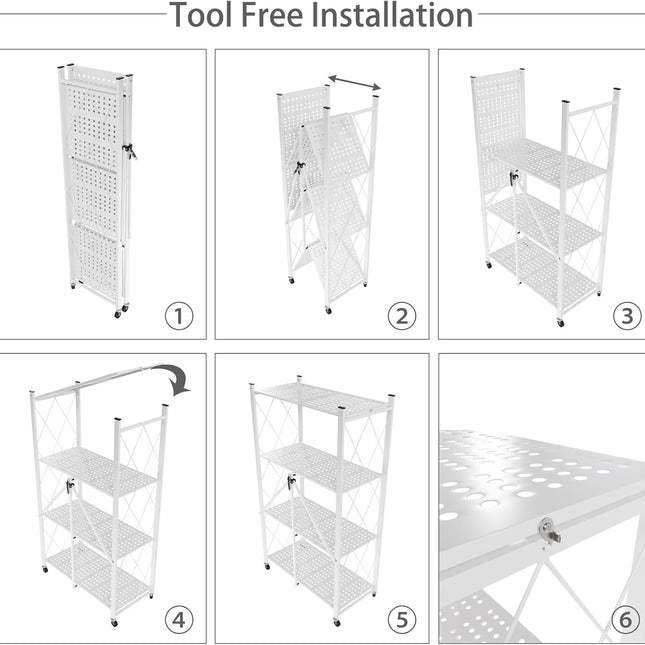 Tool Free Installation

①

②

③

④

⑤

⑥