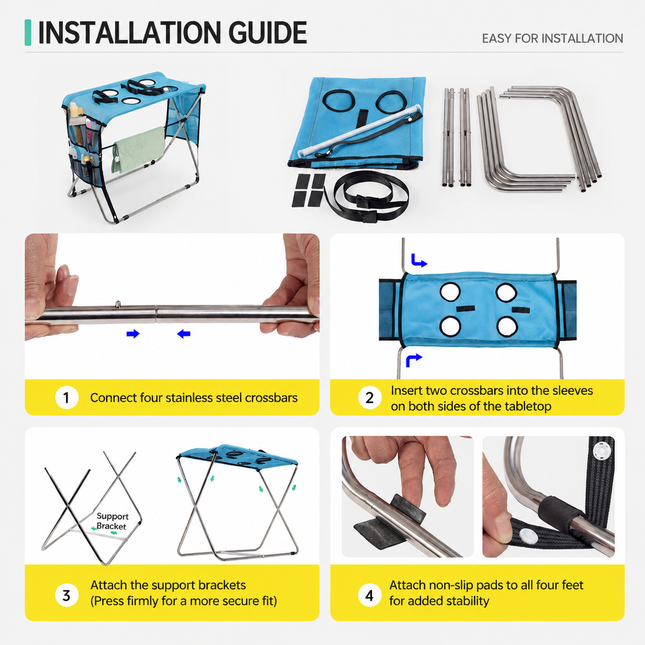 INSTALLATION GUIDE

EASY FOR INSTALLATION

1 Connect four stainless steel crossbars

2 Insert two crossbars into the sleeves on both sides of the tabletop

Support Bracket

3 Attach the support brackets (Press firmly for a more secure fit)

4 Attach non-slip pads to all four feet for added stability