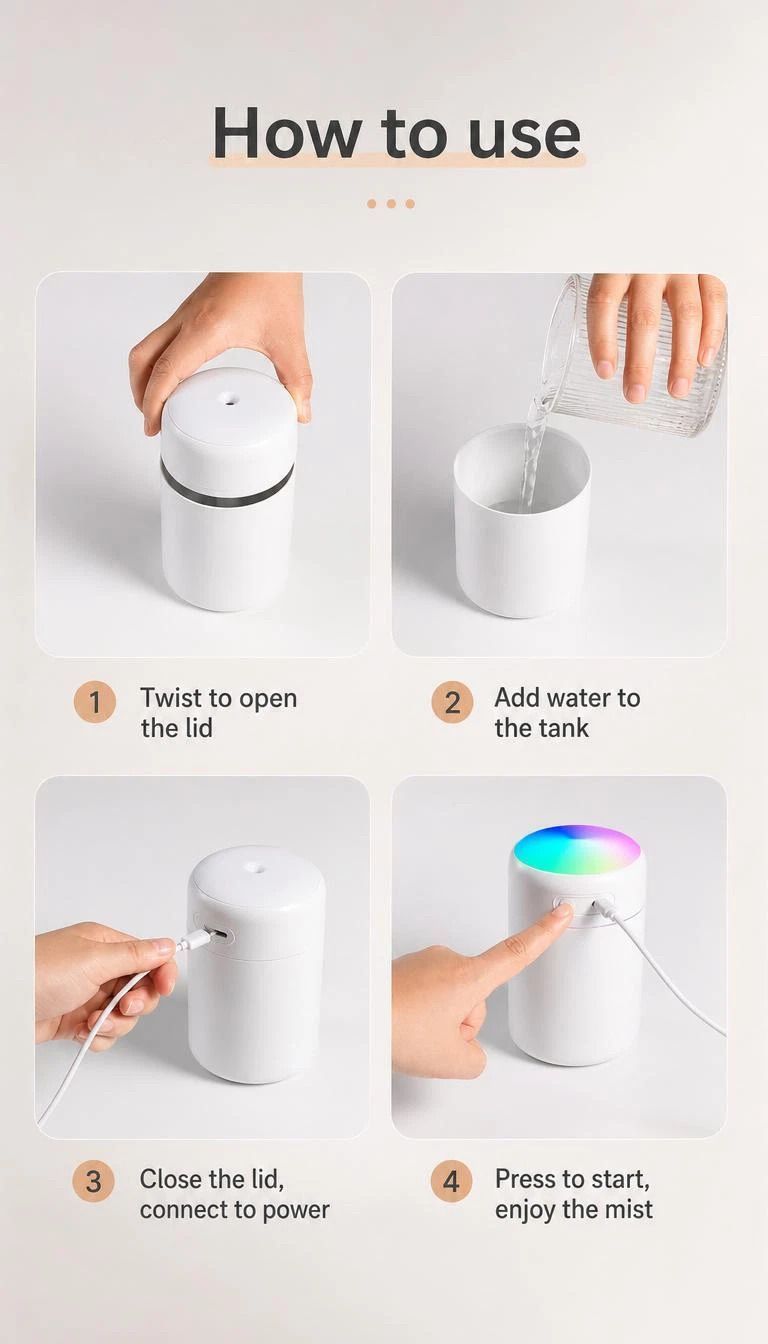 How to use

1 Twist to open the lid

2 Add water to the tank

3 Close the lid, connect to power

4 Press to start, enjoy the mist