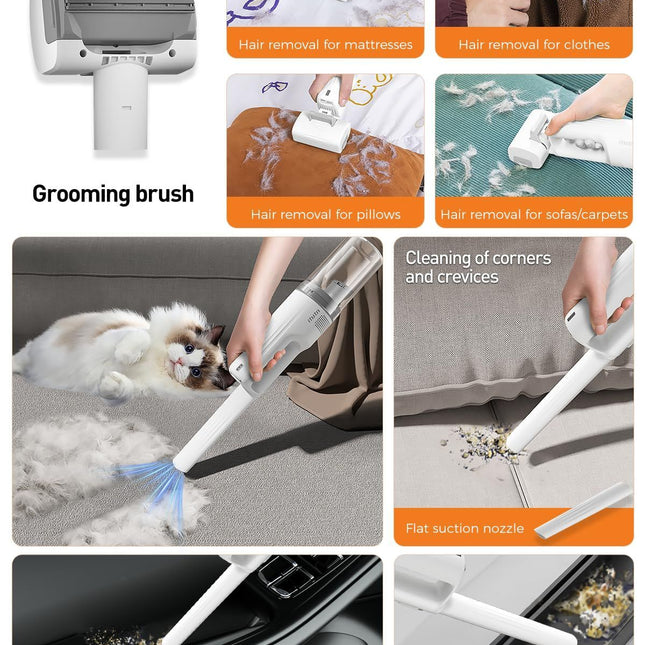 Hair removal for mattresses

Hair removal for clothes

Grooming brush

Hair removal for pillows

Hair removal for sofas/carpets

Cleaning of corners and crevices

Flat suction nozzle