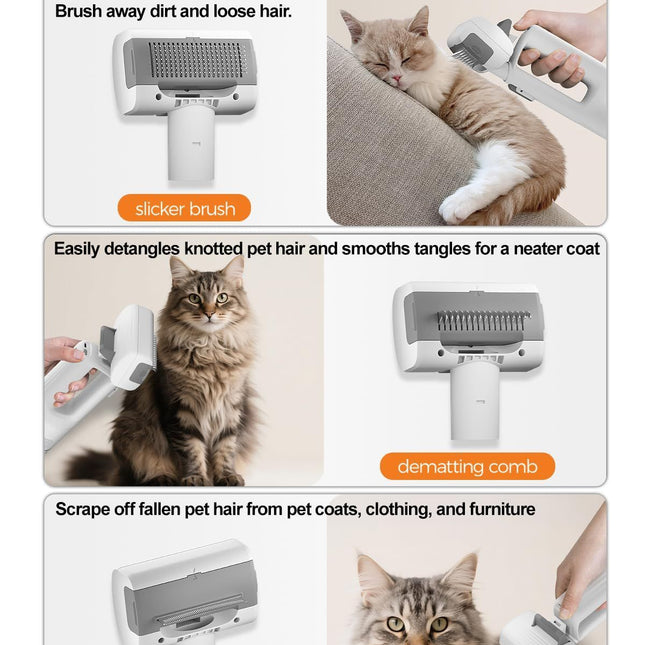 Brush away dirt and loose hair.

slicker brush

Easily detangles knotted pet hair and smooths tangles for a neater coat

dematting comb

Scrape off fallen pet hair from pet coats, clothing, and furniture